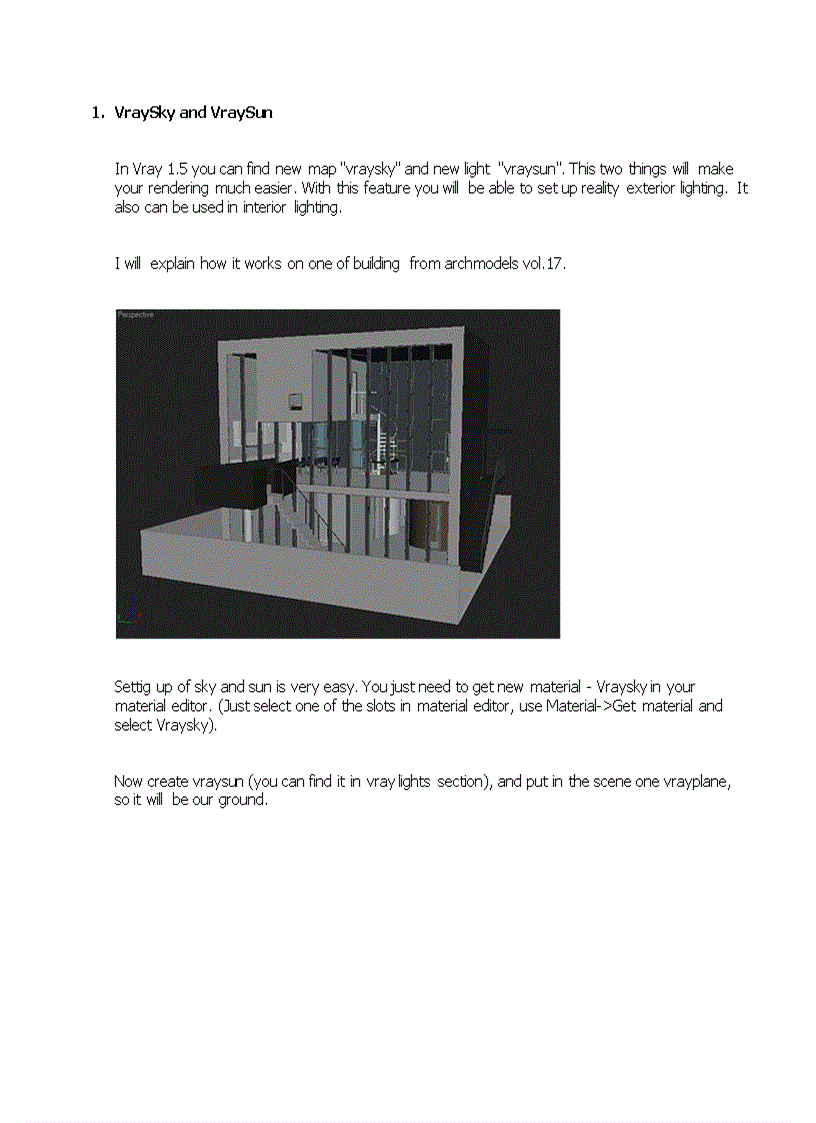 1. VraySky and VraySun

In Vray 1.5 you can find new map "vraysky" and new light "vraysun". This two things will make your rendering much easier. With this feature you will be able to set up reality exterior lighting. It also can be used in interior lighting.

I will explain how it works on one of building from archmodels vol.17.

Perspective

Settig up of sky and sun is very easy. You just need to get new material - Vraysky in your material editor. (Just select one of the slots in material editor, use Material->Get material and select Vraysky).

Now create vraysun (you can find it in vray lights section), and put in the scene one vrayplane, so it will be our ground.